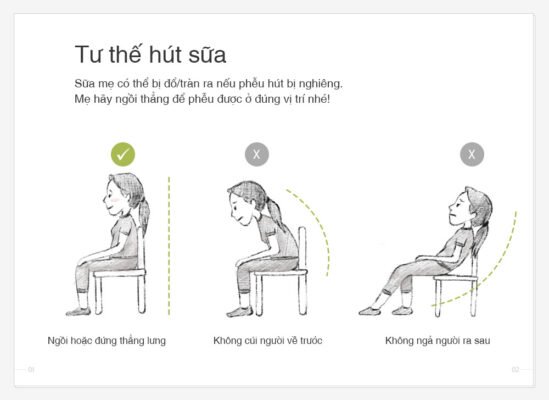 Tư thế hút sữa

Sữa mẹ có thể bị đổ/tràn ra nếu phễu hút bị nghiêng.
Mẹ hãy ngồi thẳng để phễu được ở đúng vị trí nhé!

✓

X

X

Ngồi hoặc đứng thẳng lưng

Không cúi người về trước

Không ngả người ra sau

01

02